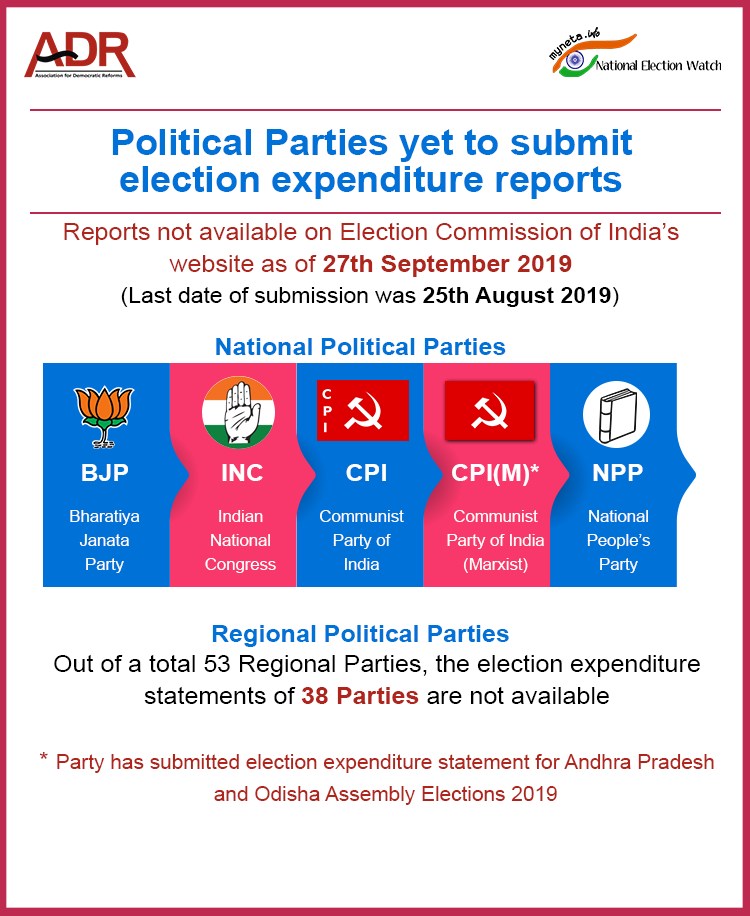 ADR
Association for Democratic Reforms

myneta.info
National Election Watch

Political Parties yet to submit election expenditure reports

Reports not available on Election Commission of India's website as of 27th September 2019
(Last date of submission was 25th August 2019)

National Political Parties

BJP
Bharatiya Janata Party

INC
Indian National Congress

CPI
CPI
Communist Party of India

CPI(M)*
Communist Party of India (Marxist)

NPP
National People's Party

Regional Political Parties
Out of a total 53 Regional Parties, the election expenditure statements of 38 Parties are not available

* Party has submitted election expenditure statement for Andhra Pradesh and Odisha Assembly Elections 2019